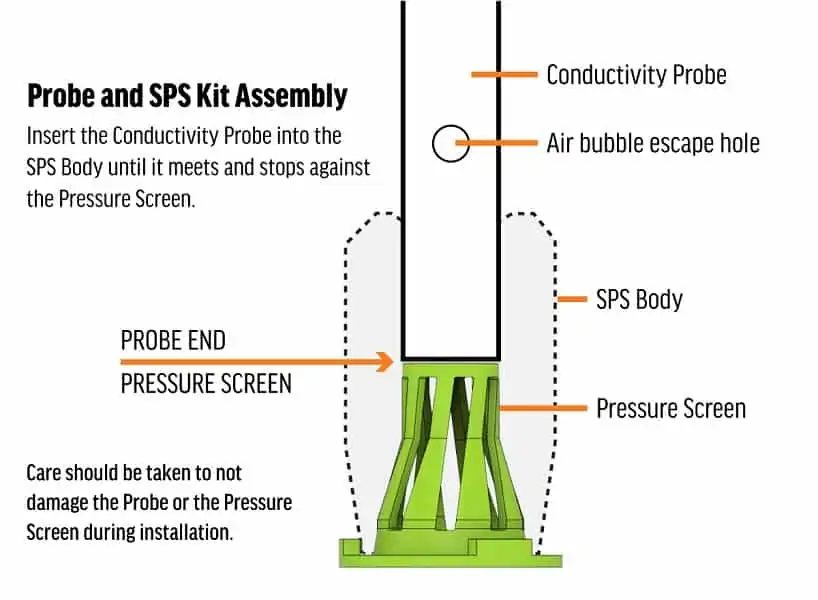 Probe and SPS Kit Assembly

Insert the Conductivity Probe into the SPS Body until it meets and stops against the Pressure Screen.

Conductivity Probe

Air bubble escape hole

SPS Body

PROBE END

PRESSURE SCREEN

Pressure Screen

Care should be taken to not damage the Probe or the Pressure Screen during installation.